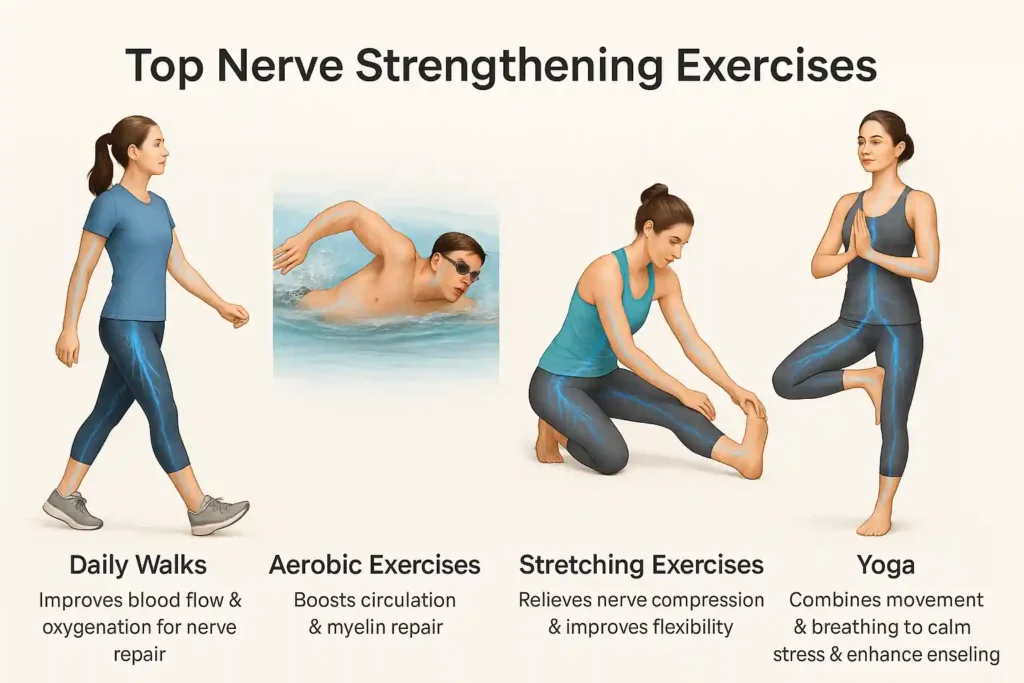 Top Nerve Strengthening Exercises

Daily Walks
Improves blood flow & oxygenation for nerve repair

Aerobic Exercises
Boosts circulation & myelin repair

Stretching Exercises
Relieves nerve compression & improves flexibility

Yoga
Combines movement & breathing to calm stress & enhance enseling